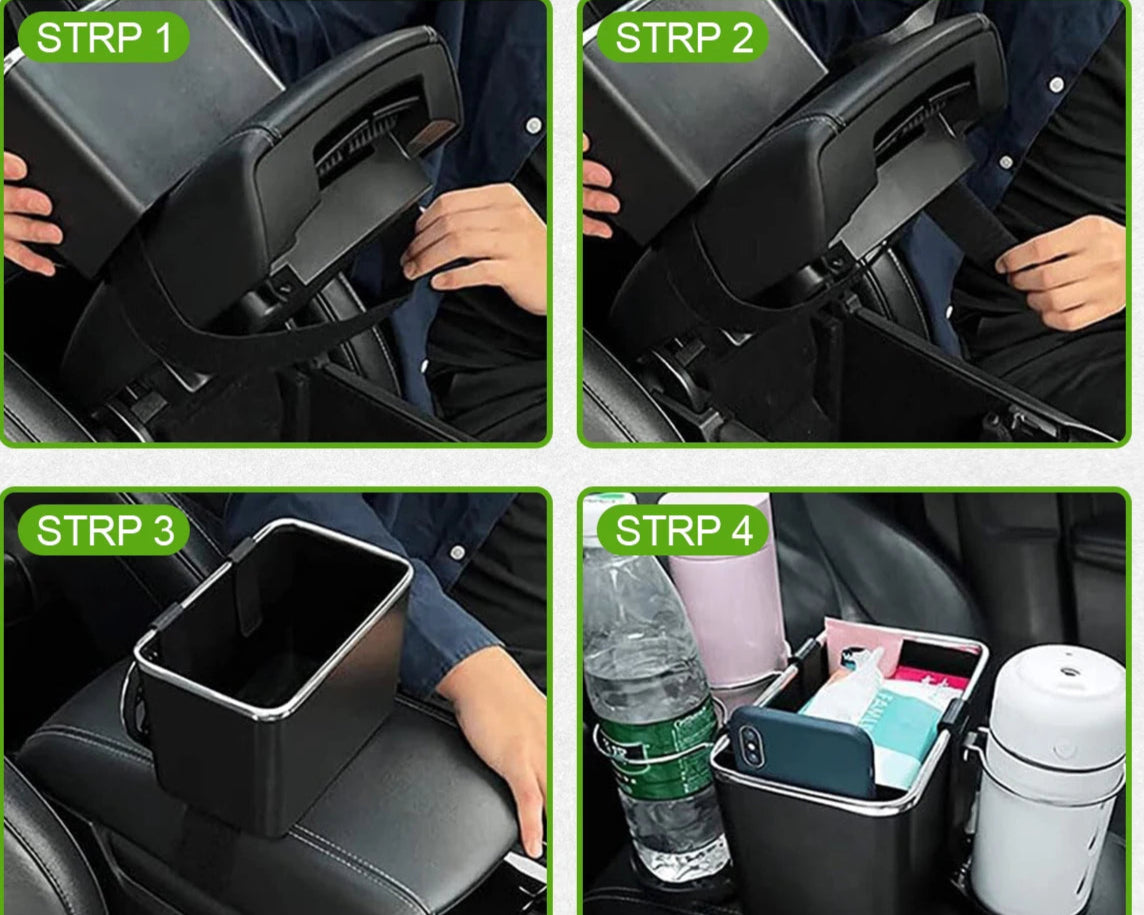 STRP 1

STRP 2

STRP 3

STRP 4